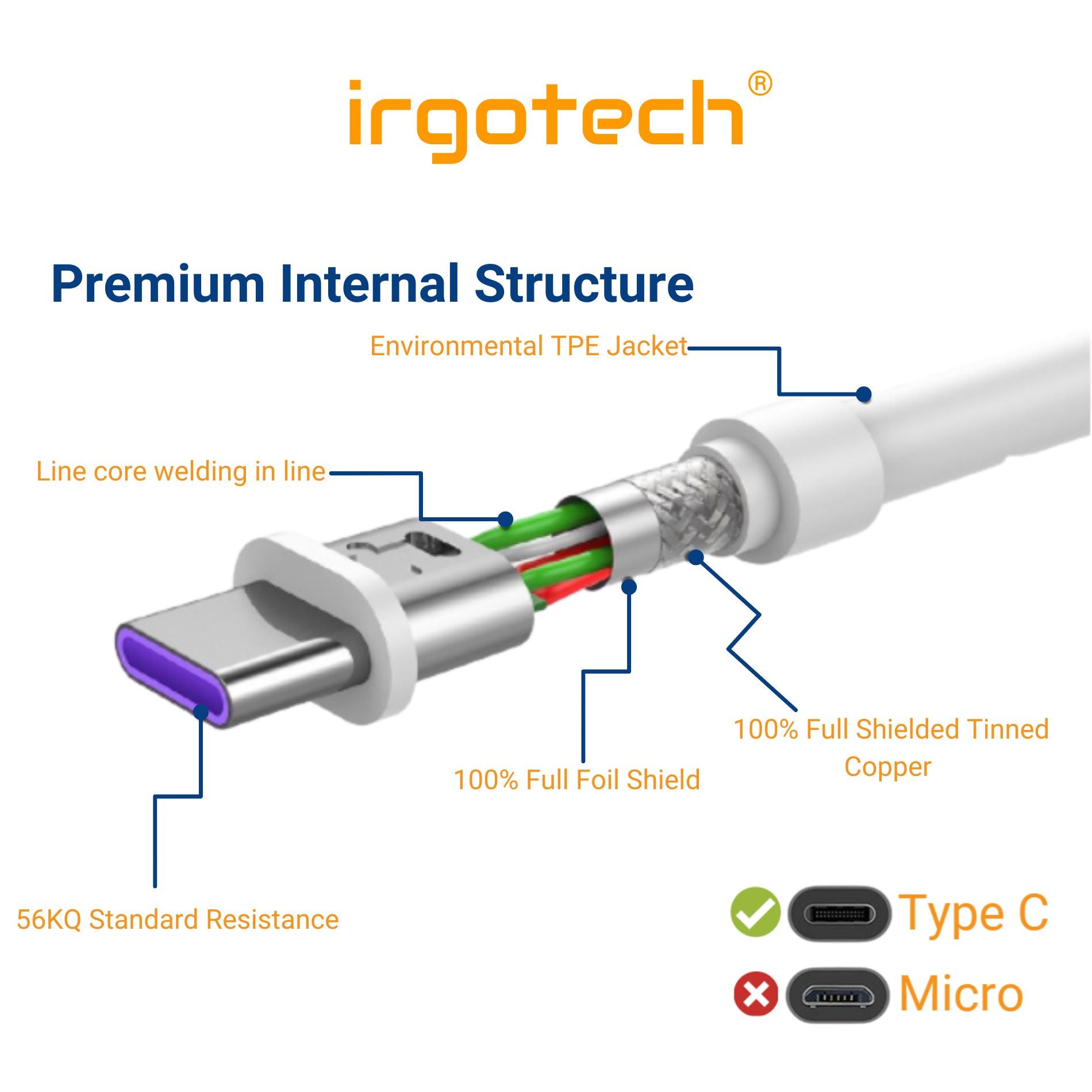 irgotech®

Premium Internal Structure

Environmental TPE Jacket

Line core welding in line

100% Full Shielded Tinned Copper

100% Full Foil Shield

56KQ Standard Resistance

Type C

Micro